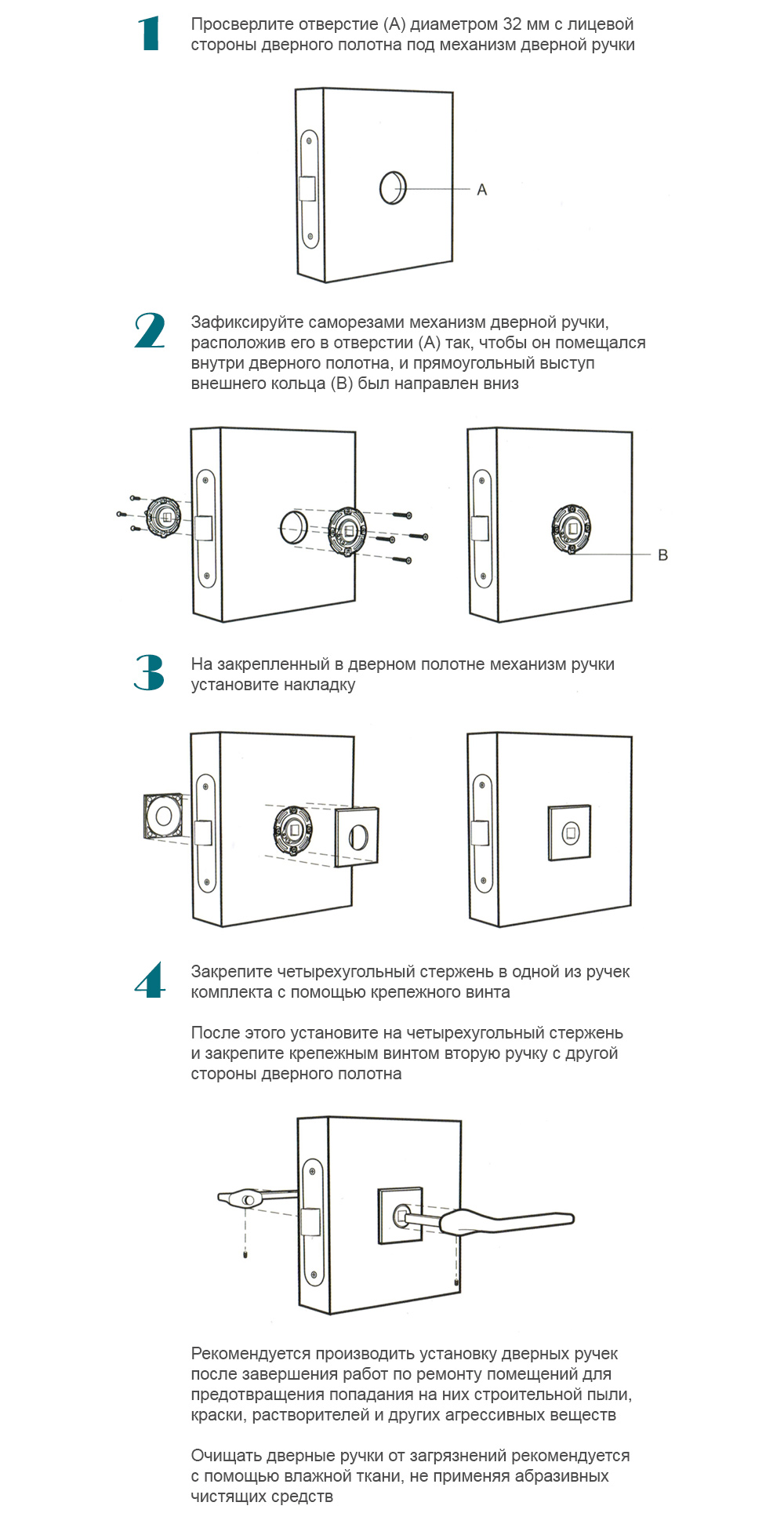 1

Просверлите отверстие (А) диаметром 32 мм с лицевой стороны дверного полотна под механизм дверной ручки

A

2

Зафиксируйте саморезами механизм дверной ручки, расположив его в отверстии (А) так, чтобы он помещался внутри дверного полотна, и прямоугольный выступ внешнего кольца (В) был направлен вниз

B

3

На закрепленный в дверном полотне механизм ручки установите накладку

4

Закрепите четырехугольный стержень в одной из ручек комплекта с помощью крепежного винта

После этого установите на четырехугольный стержень и закрепите крепежным винтом вторую ручку с другой стороны дверного полотна

Рекомендуется производить установку дверных ручек после завершения работ по ремонту помещений для предотвращения попадания на них строительной пыли, краски, растворителей и других агрессивных веществ

Очищать дверные ручки от загрязнений рекомендуется с помощью влажной ткани, не применяя абразивных чистящих средств